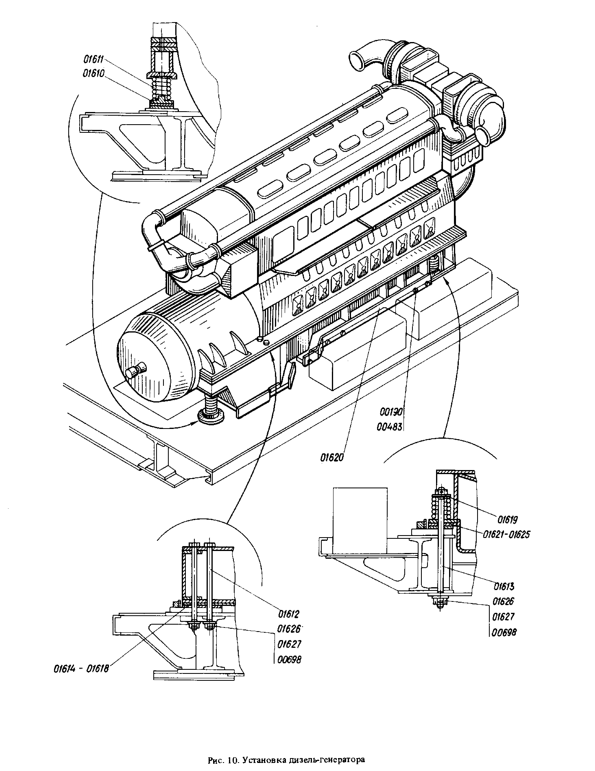 01611
01610

00190
00483

01620

01619
01621-01625

01613
01626
01627
00698

01612
01626
01627
00698

01614 - 01618

Рис. 10. Установка дизель-генератора